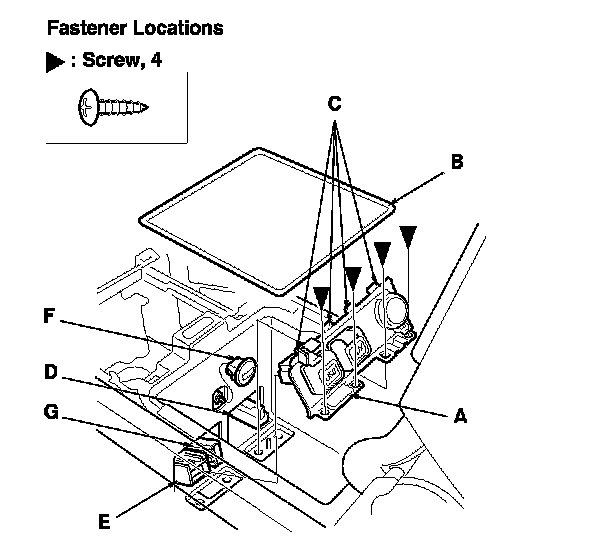 Fastener Locations

▶ : Screw, 4

C

B

F

D

G

A

E