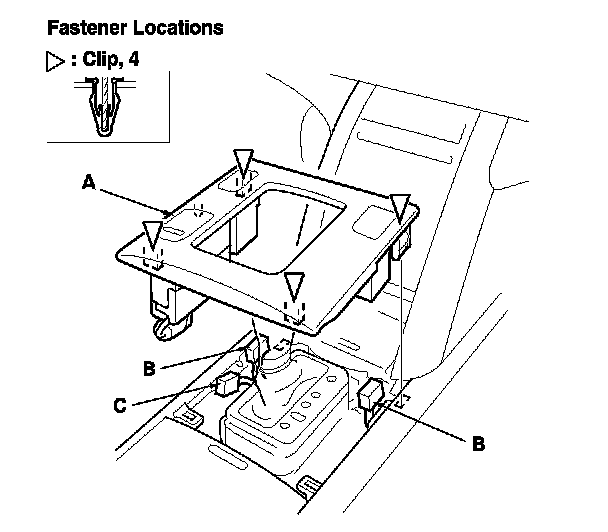 Fastener Locations

▷ : Clip, 4

A

B

C

B