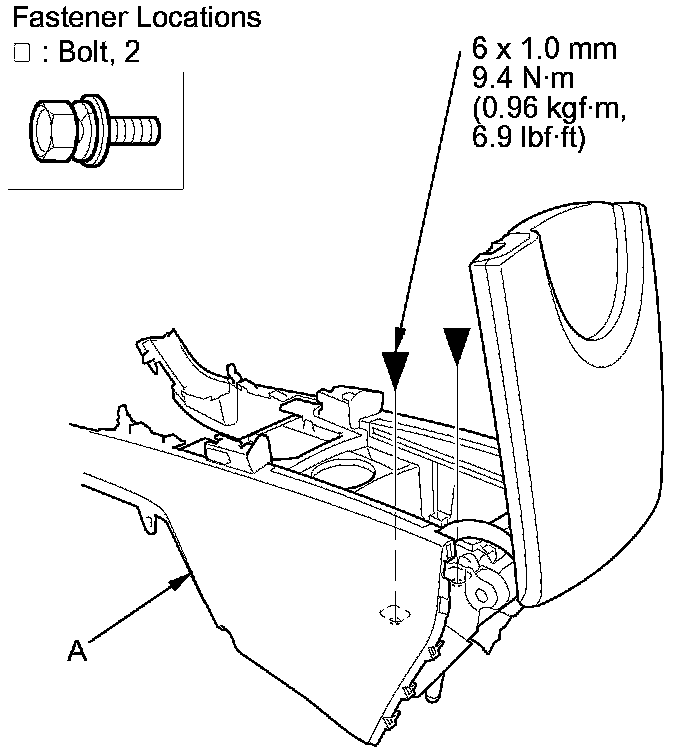 Fastener Locations
□ : Bolt, 2

6 x 1.0 mm
9.4 N·m
(0.96 kgf·m,
6.9 lbf·ft)

A