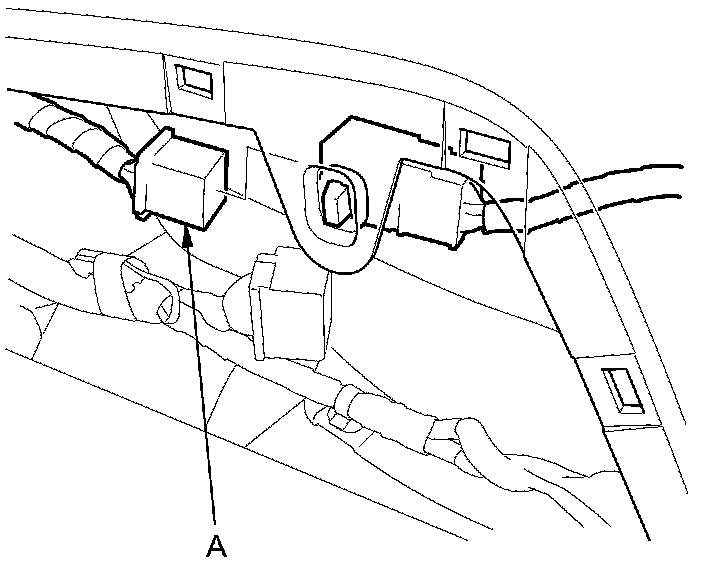 A