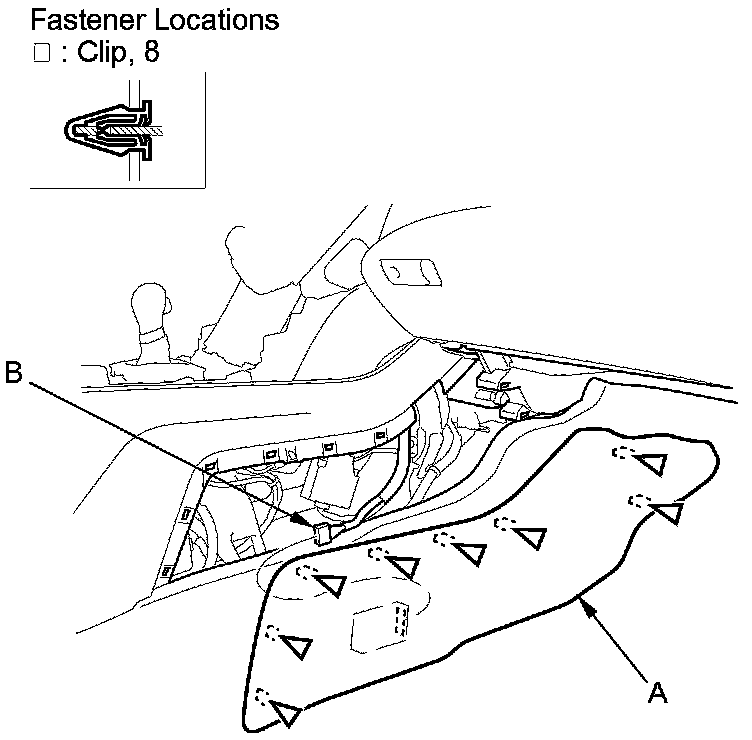 Fastener Locations
□ : Clip, 8

B

A