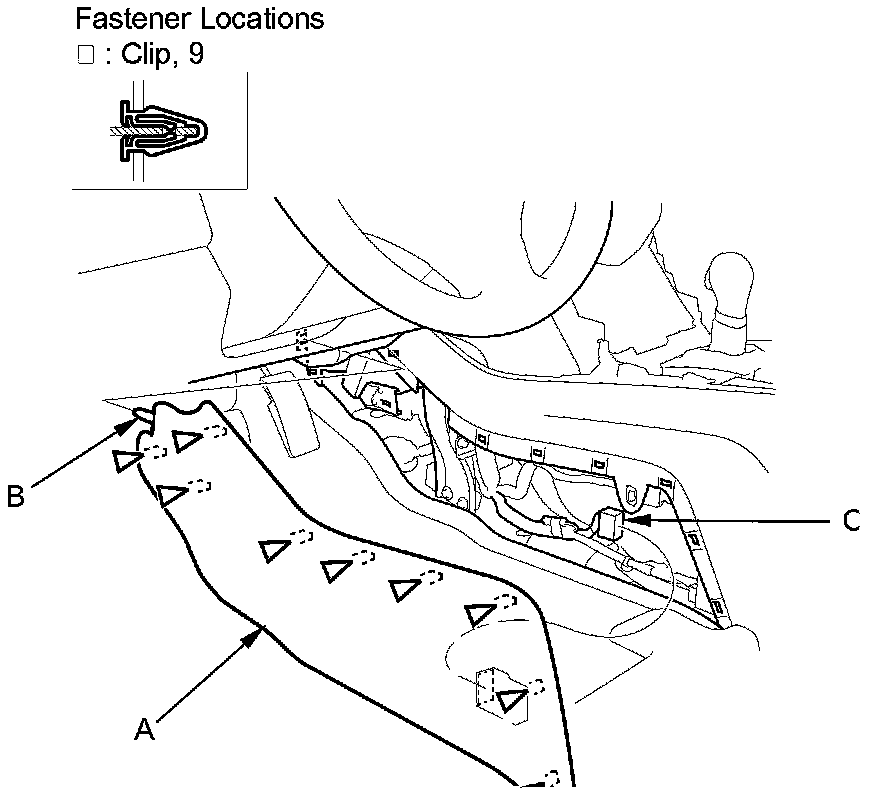 Fastener Locations
□ : Clip, 9

B

C

A