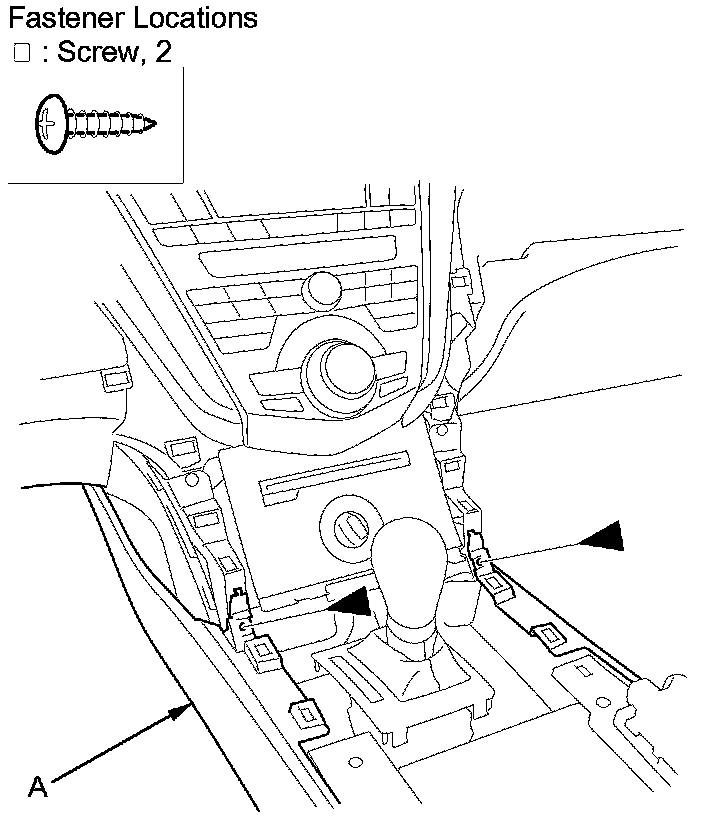 Fastener Locations
□ : Screw, 2

A