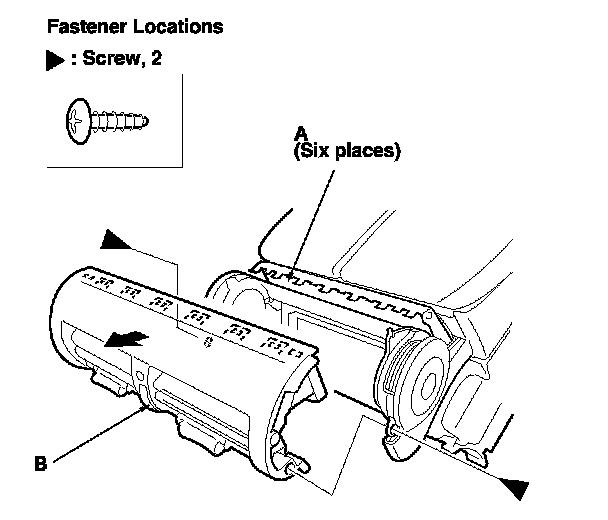 Fastener Locations

▶ : Screw, 2

A
(Six places)

B