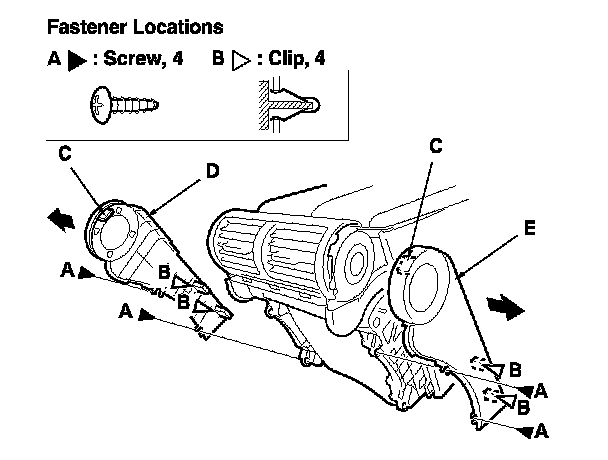 Fastener Locations

A ▶ : Screw, 4    B ▷ : Clip, 4

C
D
C
E
A
B
B
A
B
A
B
A