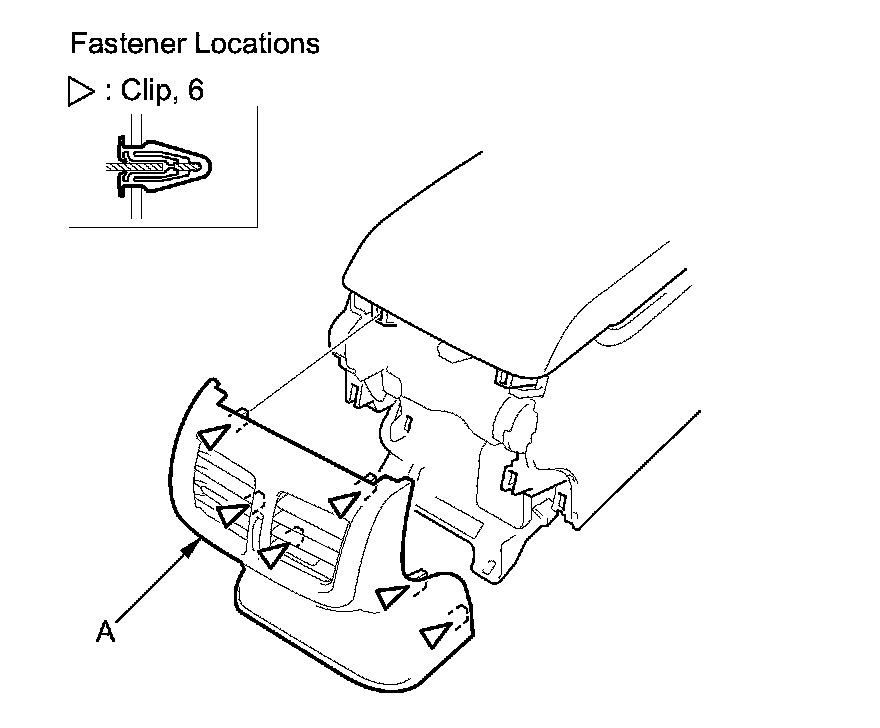 Fastener Locations

▷ : Clip, 6

A