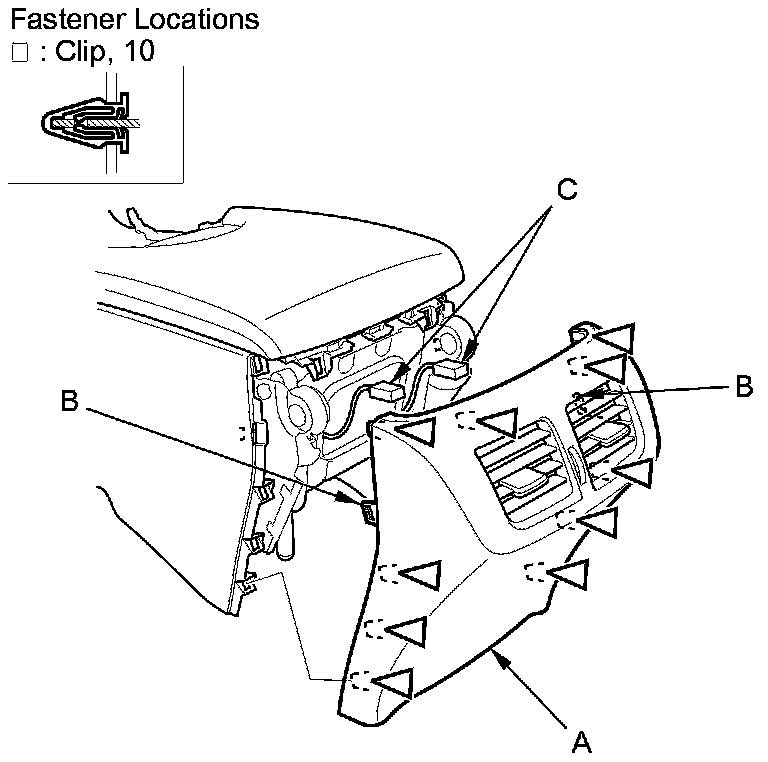 Fastener Locations
□ : Clip, 10

C

B

B

A