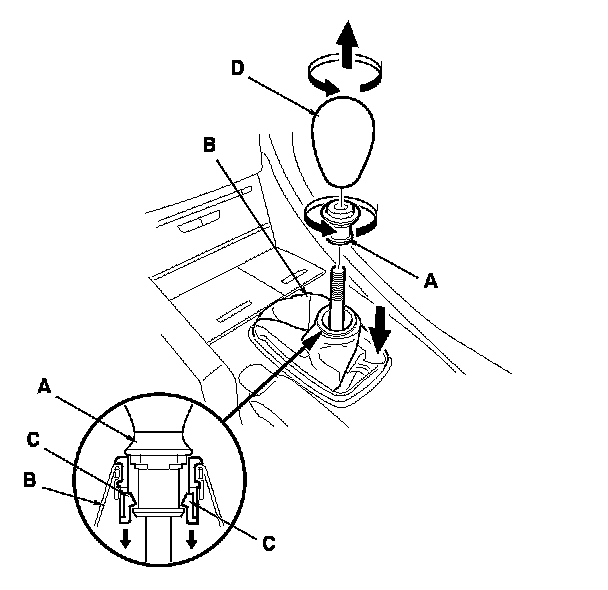 D
B
A
A
C
B
C