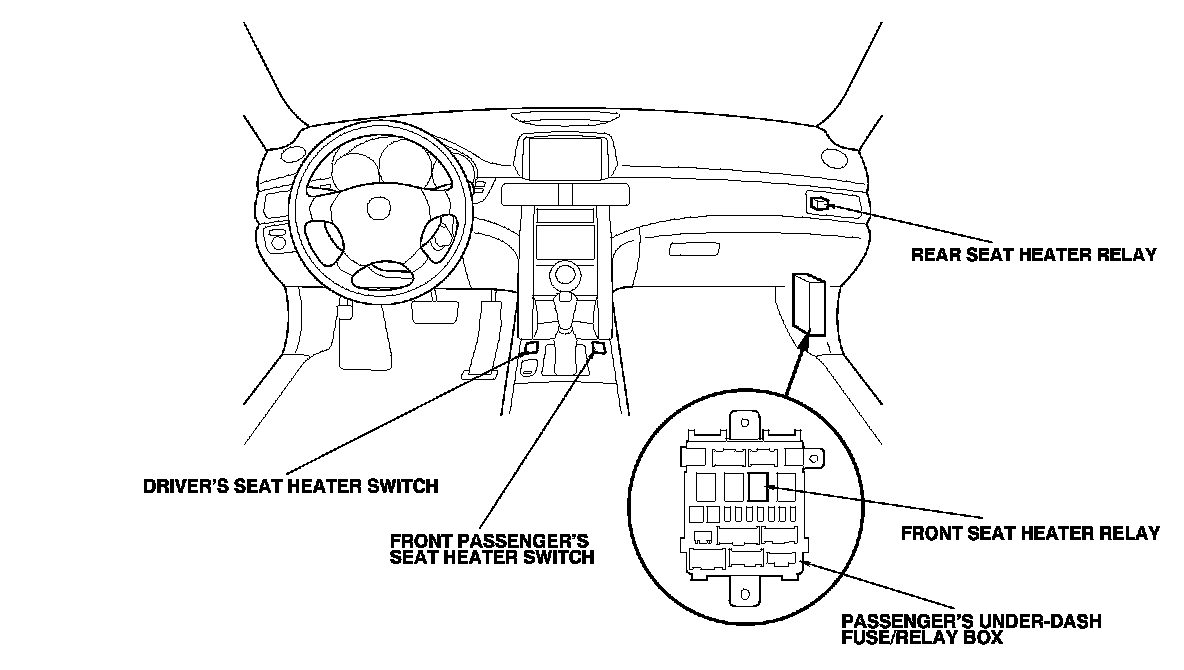 REAR SEAT HEATER RELAY

DRIVER'S SEAT HEATER SWITCH

FRONT PASSENGER'S SEAT HEATER SWITCH

FRONT SEAT HEATER RELAY

PASSENGER'S UNDER-DASH FUSE/RELAY BOX