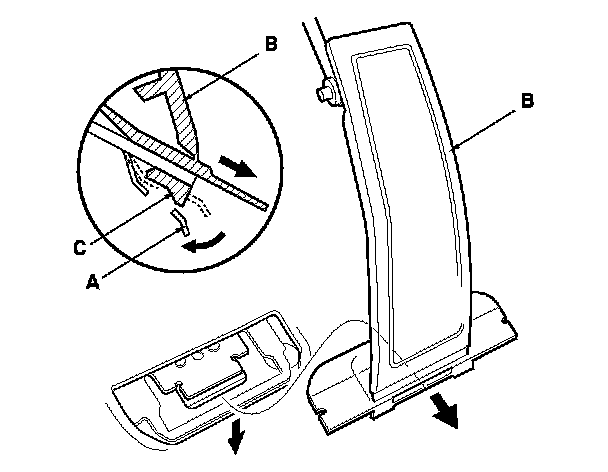 B
B
C
A