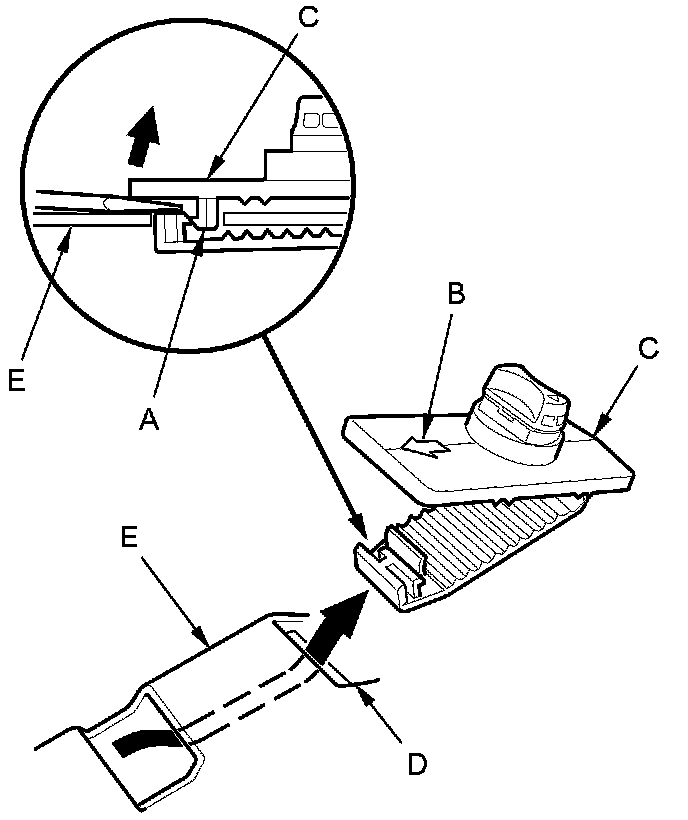 C

E

A

B

C

E

D