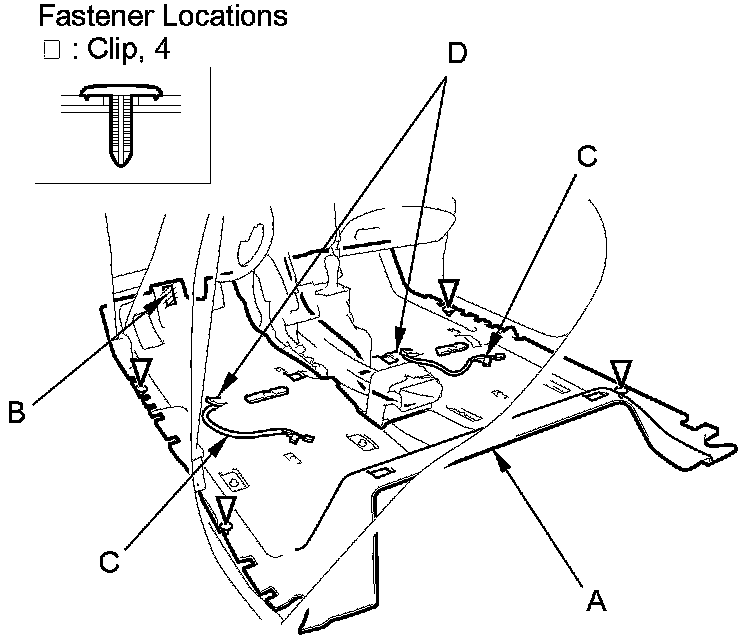 Fastener Locations
□ : Clip, 4

D

C

B

C

A