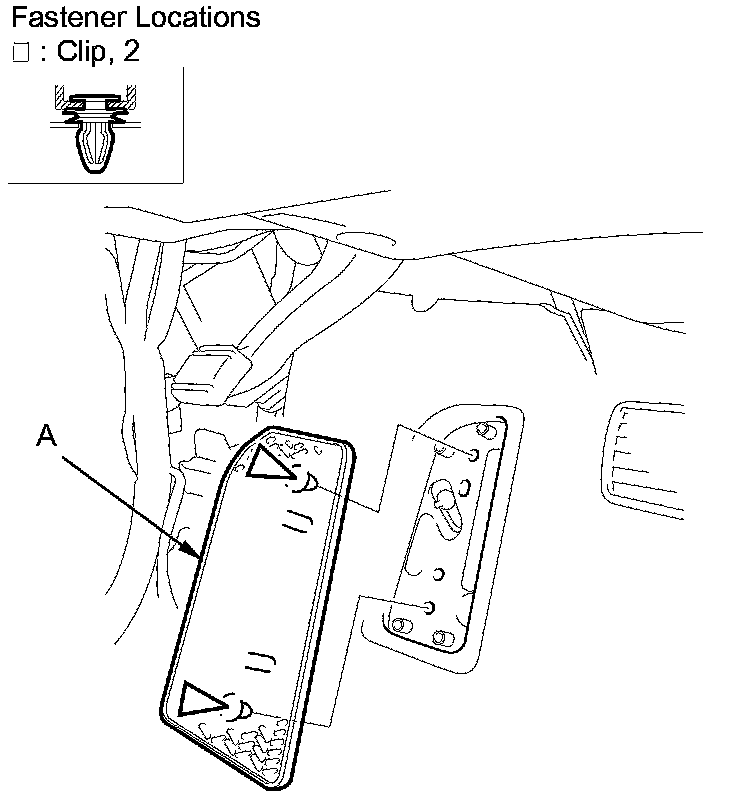 Fastener Locations
□ : Clip, 2

A