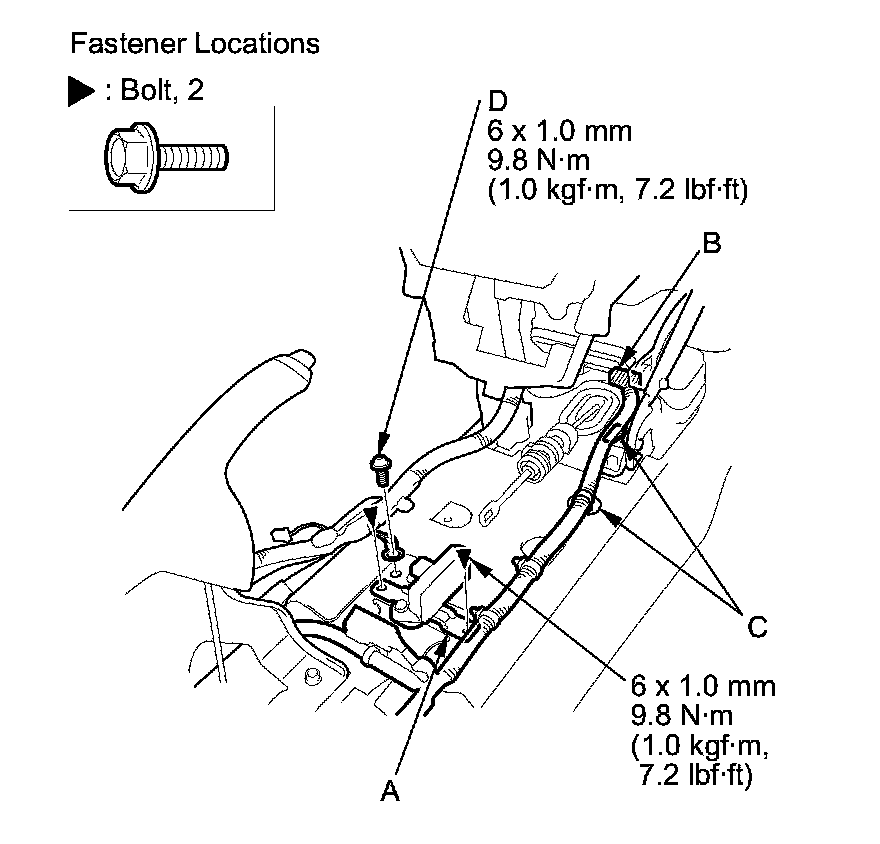 Fastener Locations

▶ : Bolt, 2

D
6 x 1.0 mm
9.8 N·m
(1.0 kgf·m, 7.2 lbf·ft)

B

C

6 x 1.0 mm
9.8 N·m
(1.0 kgf·m,
7.2 lbf·ft)

A