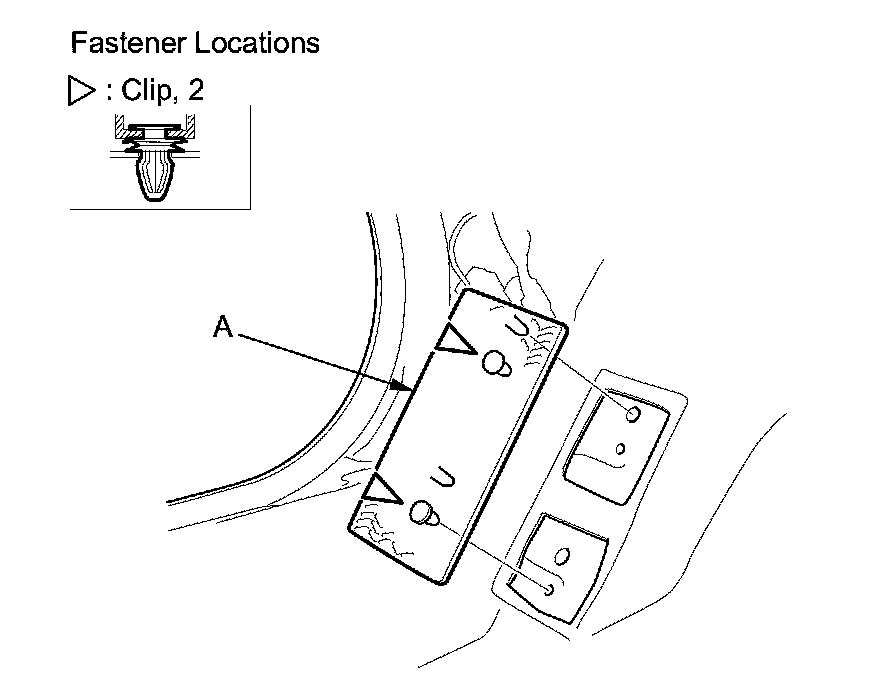 Fastener Locations

▷ : Clip, 2

A