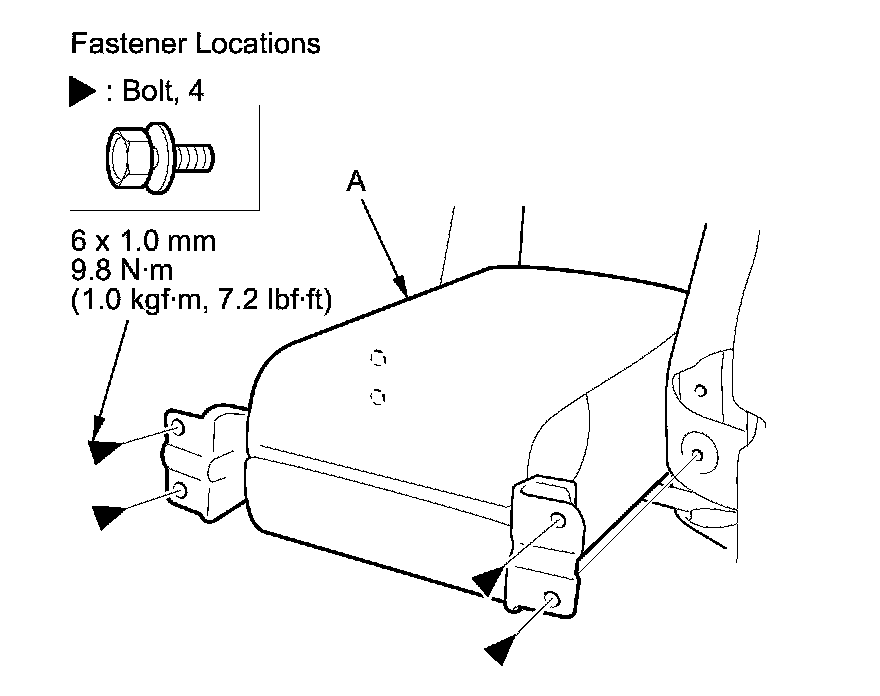 Fastener Locations

▶ : Bolt, 4

6 x 1.0 mm
9.8 N·m
(1.0 kgf·m, 7.2 lbf·ft)

A