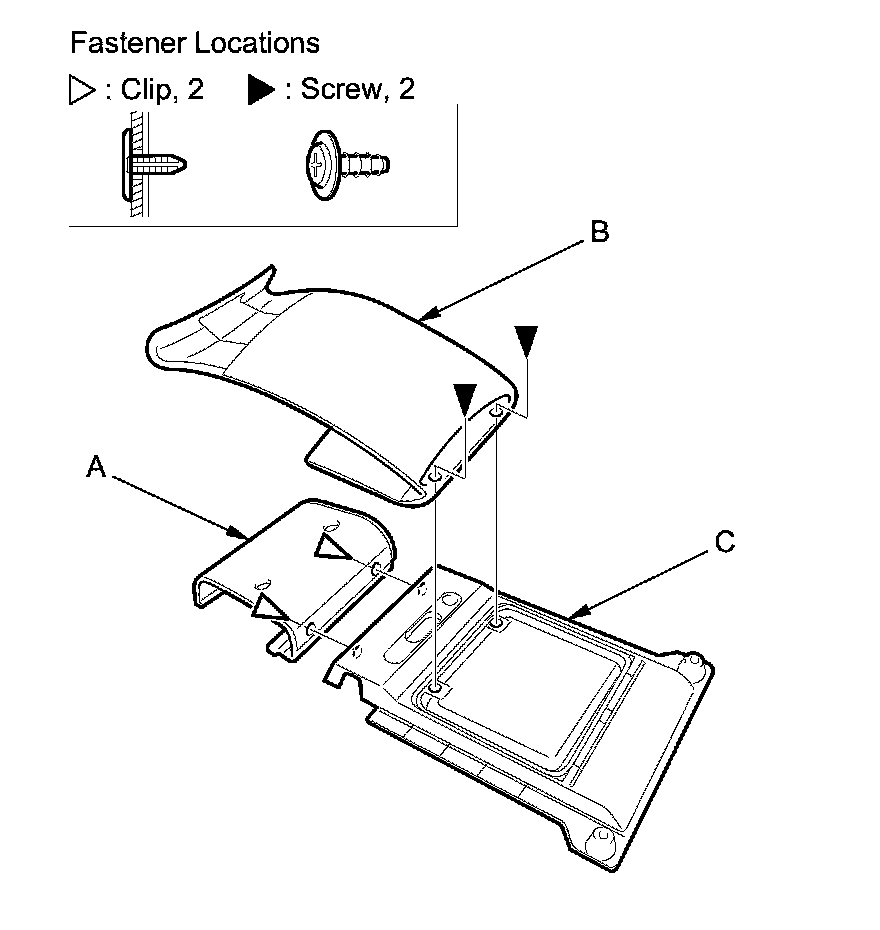 Fastener Locations
▷ : Clip, 2 ▶ : Screw, 2

B

A

C