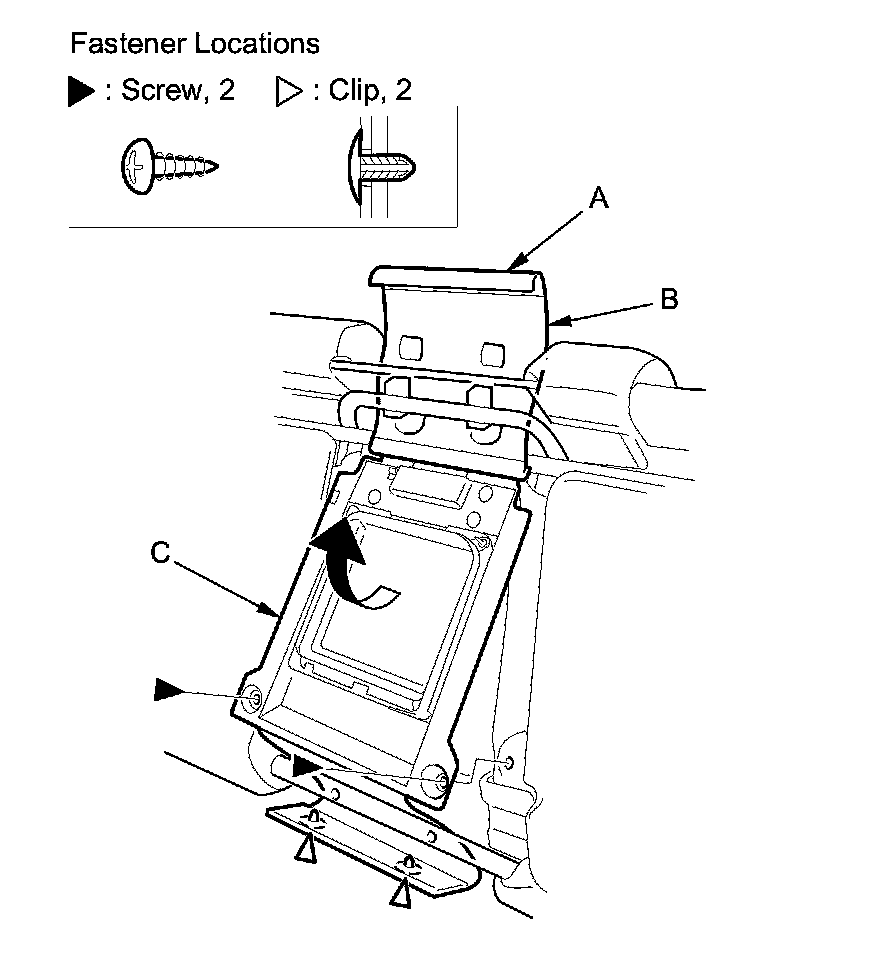 Fastener Locations

▶ : Screw, 2 ▷ : Clip, 2

A

B

C