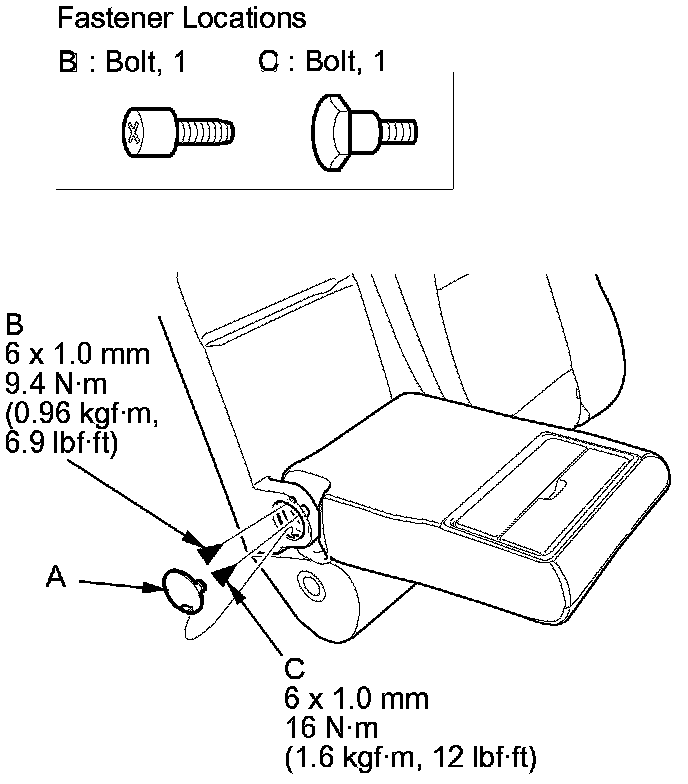 Fastener Locations

B : Bolt, 1   C : Bolt, 1

B
6 x 1.0 mm
9.4 N·m
(0.96 kgf·m,
6.9 lbf·ft)

A

C
6 x 1.0 mm
16 N·m
(1.6 kgf·m, 12 lbf·ft)