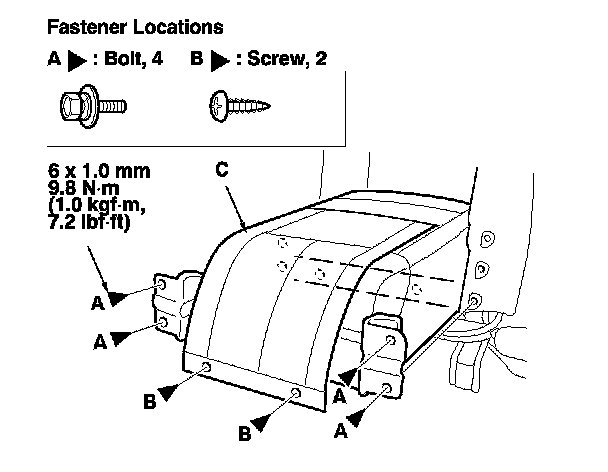 Fastener Locations

A ▶ : Bolt, 4    B ▶ : Screw, 2

6 x 1.0 mm
9.8 N·m
(1.0 kgf·m,
7.2 lbf·ft)

C

A
A
B
B
A
A