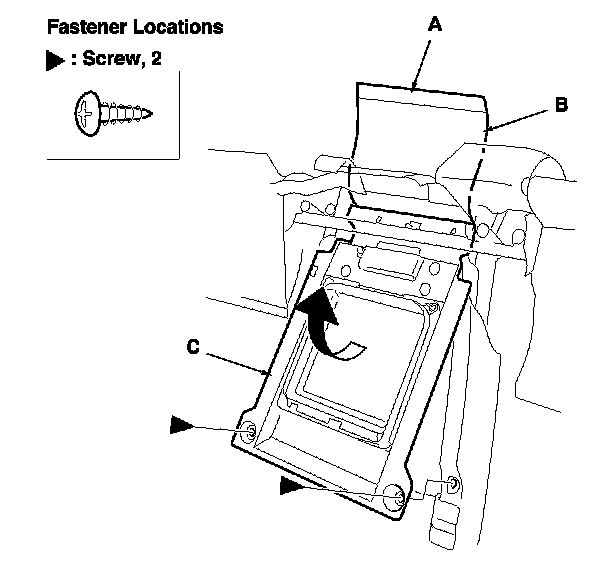 Fastener Locations

▶ : Screw, 2

A

B

C