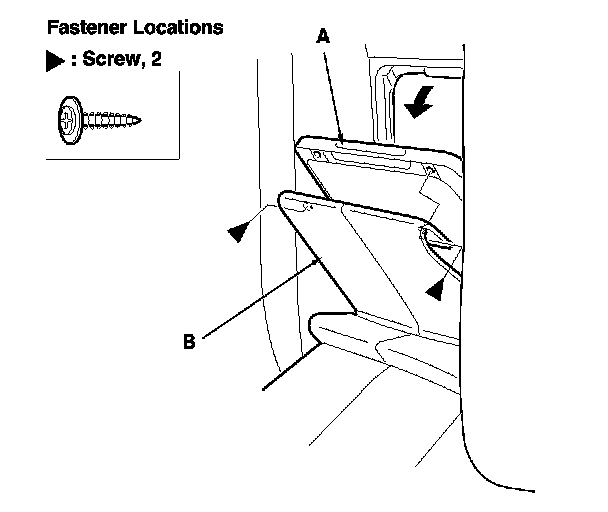 Fastener Locations

▶ : Screw, 2

A

B