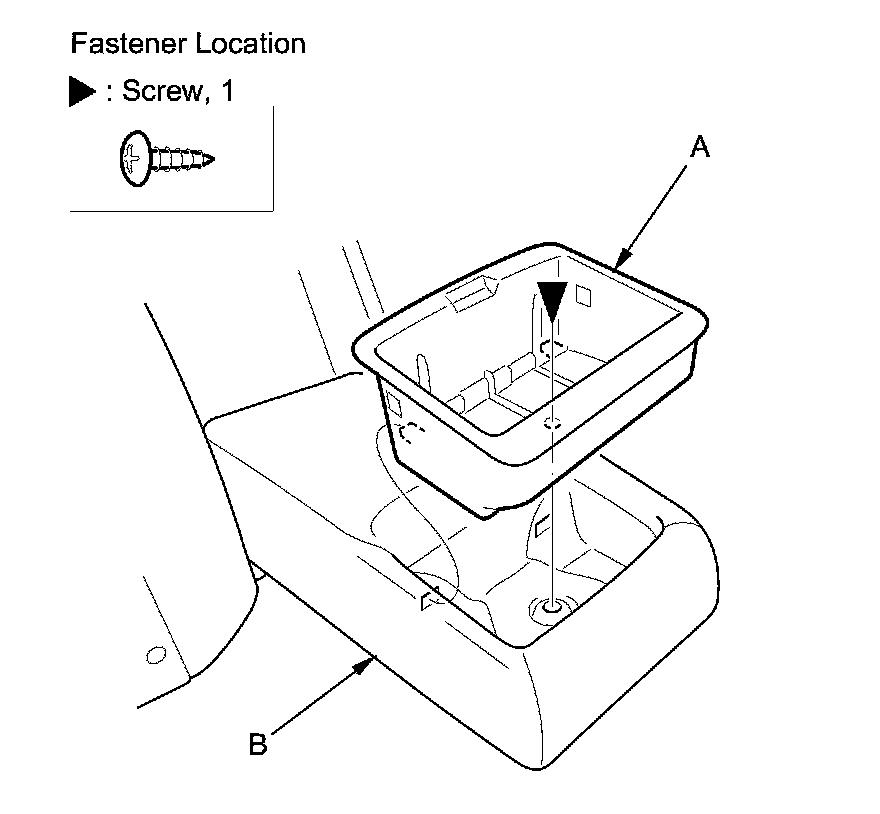 Fastener Location

▶ : Screw, 1

A

B