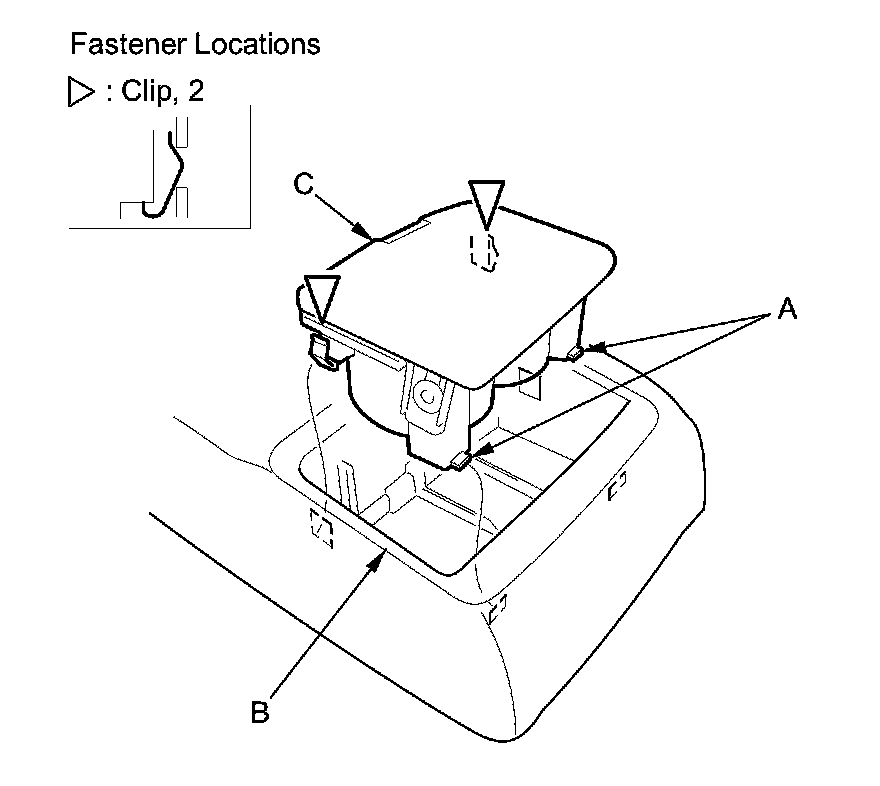 Fastener Locations

▷ : Clip, 2

C

A

B