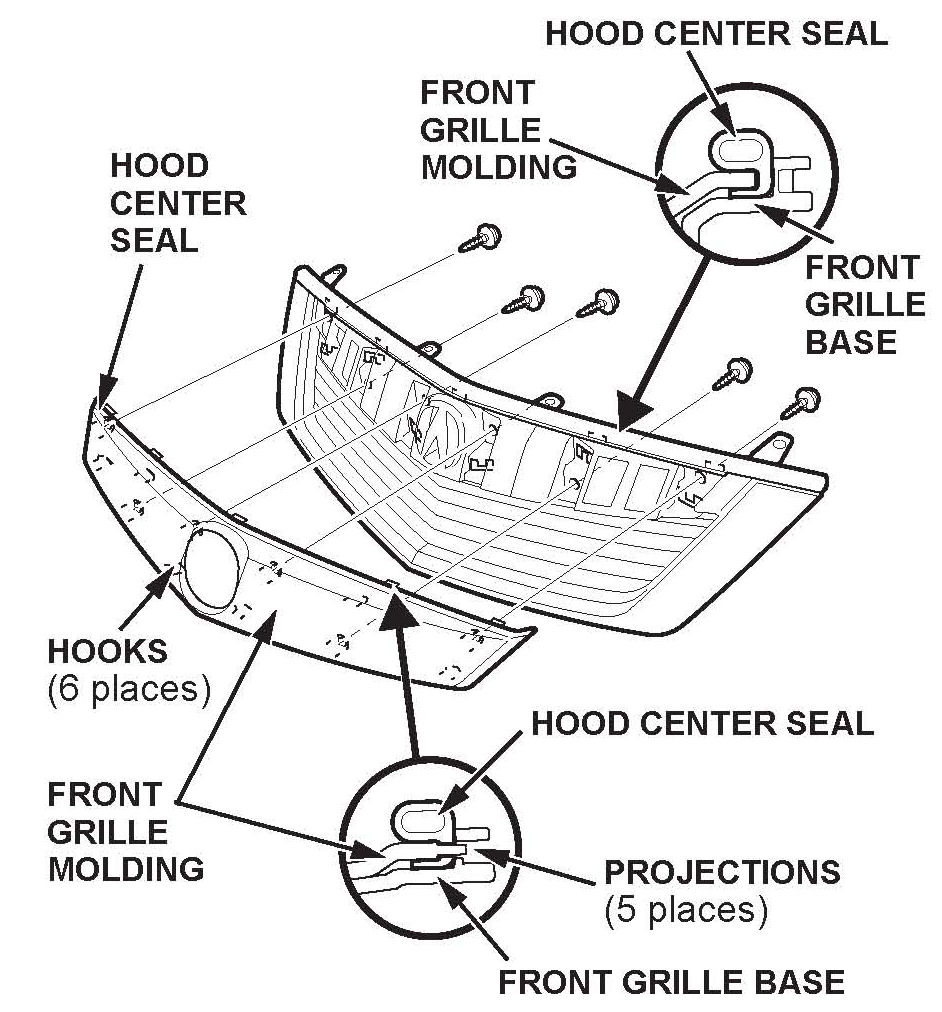 HOOD CENTER SEAL

FRONT GRILLE MOLDING

HOOD CENTER SEAL

FRONT GRILLE BASE

HOOKS (6 places)

HOOD CENTER SEAL

FRONT GRILLE MOLDING

PROJECTIONS (5 places)

FRONT GRILLE BASE