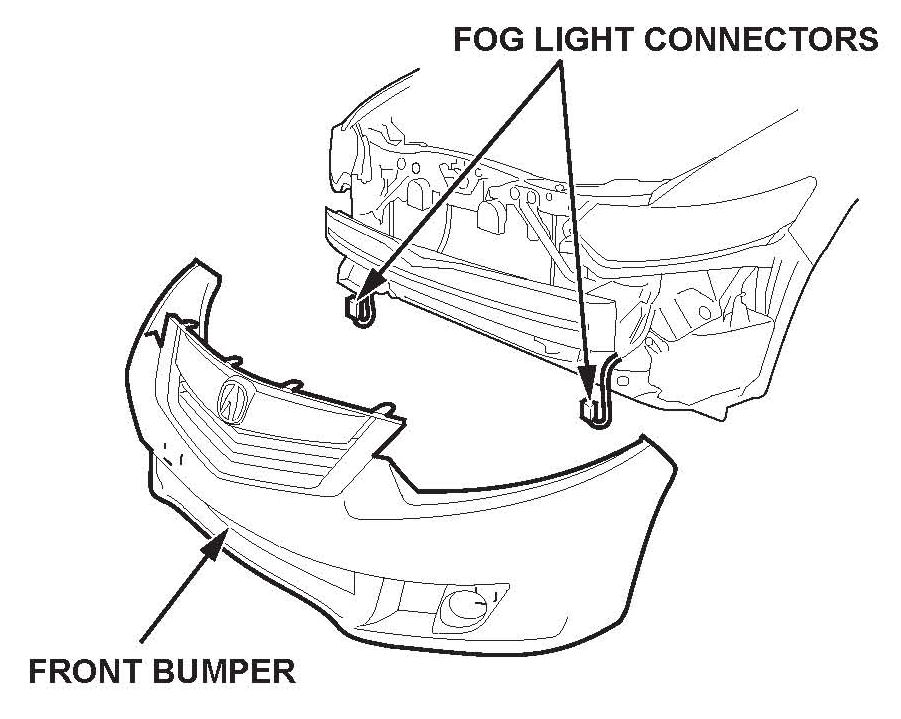 FOG LIGHT CONNECTORS

FRONT BUMPER