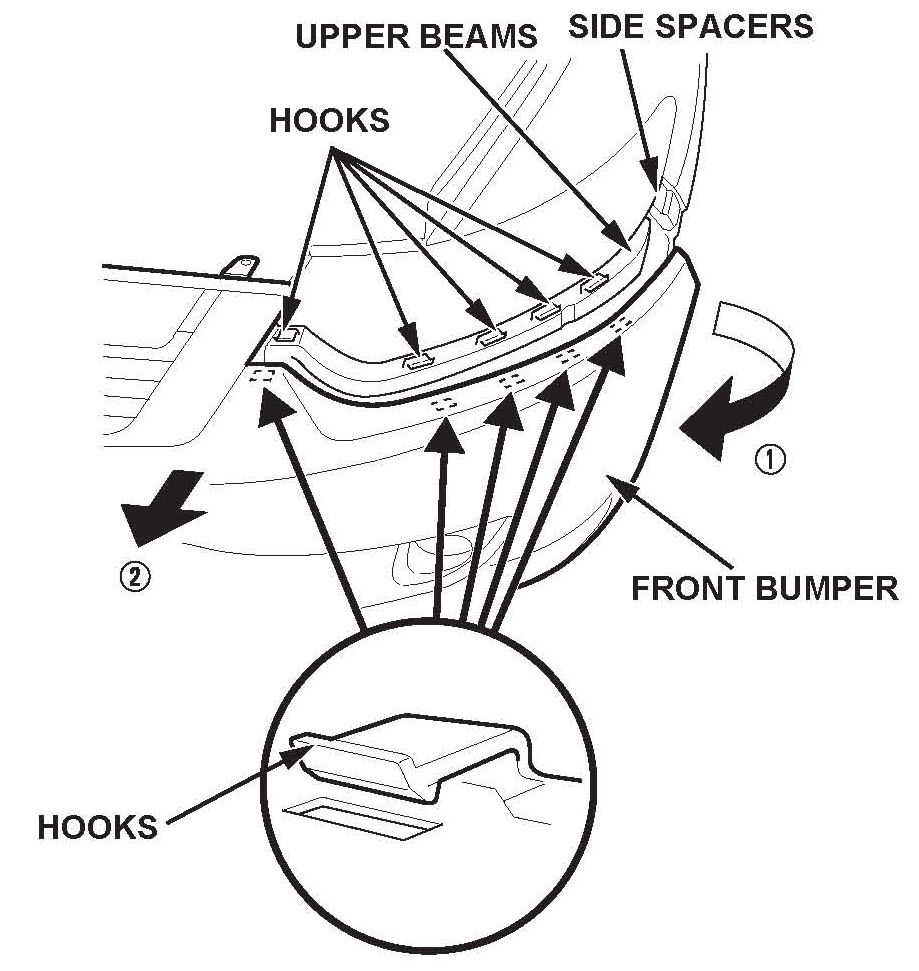 UPPER BEAMS
SIDE SPACERS
HOOKS
①
②
FRONT BUMPER
HOOKS