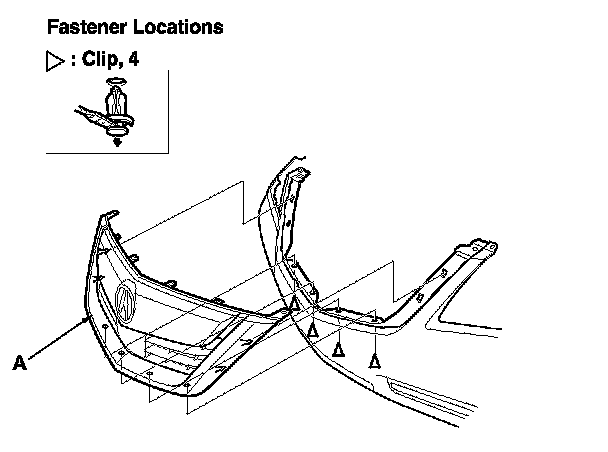 Fastener Locations

▷ : Clip, 4

A