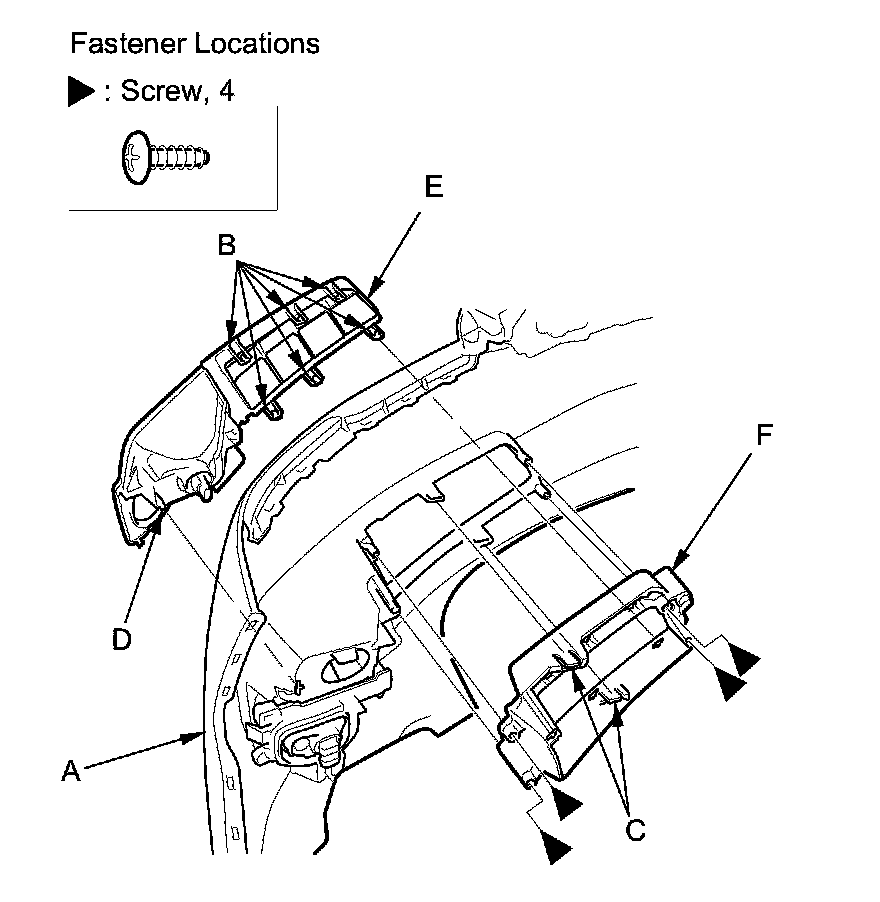 Fastener Locations

▶ : Screw, 4

E

B

F

D

A

C