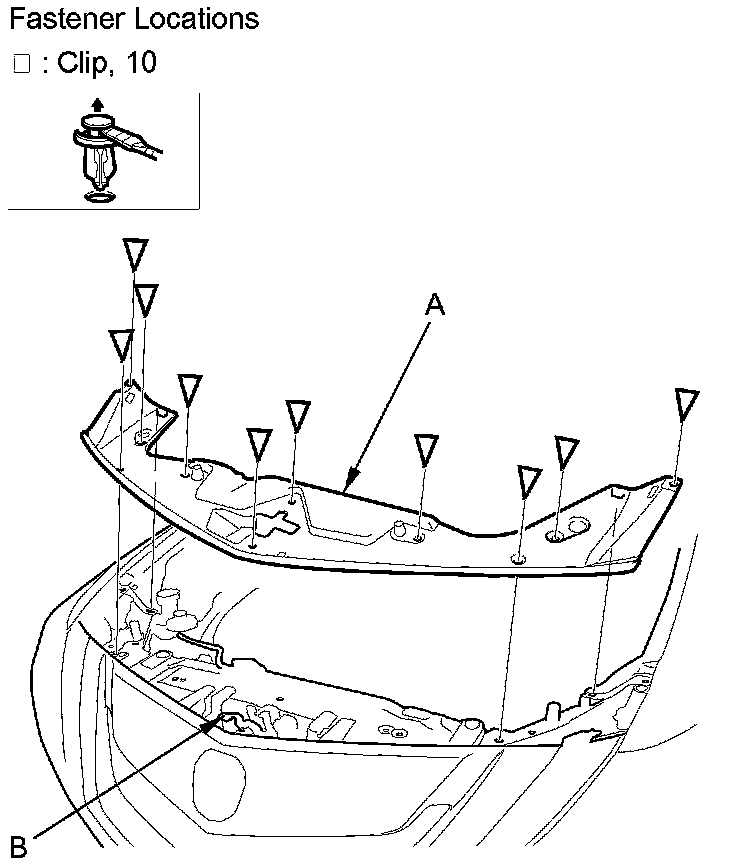 Fastener Locations

□ : Clip, 10

A

B