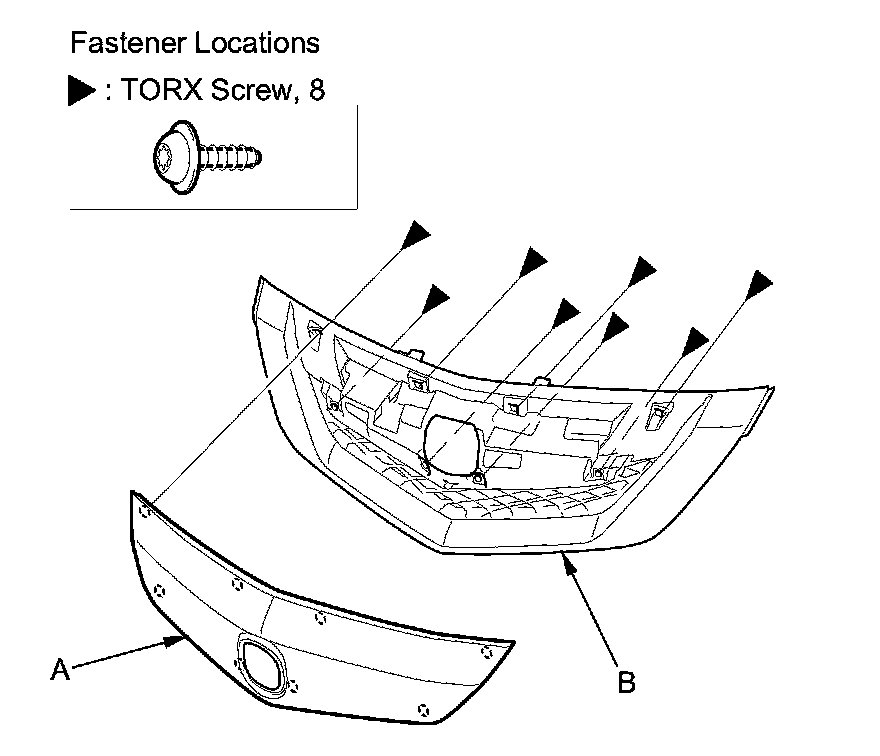 Fastener Locations

▶ : TORX Screw, 8

A

B