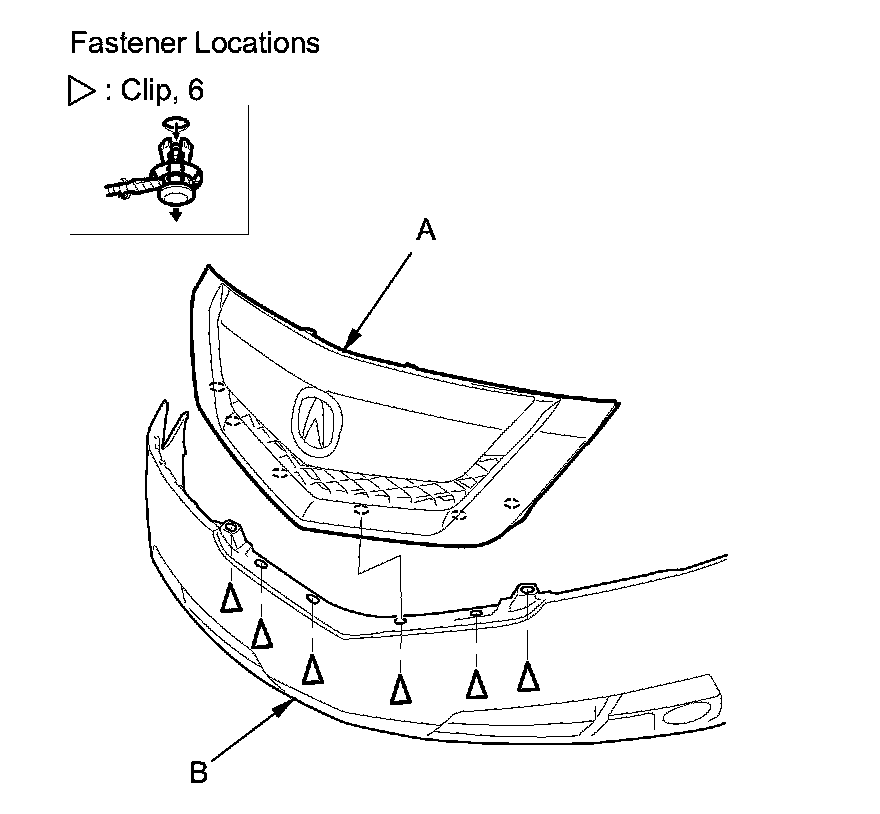 Fastener Locations

▷ : Clip, 6

A

B