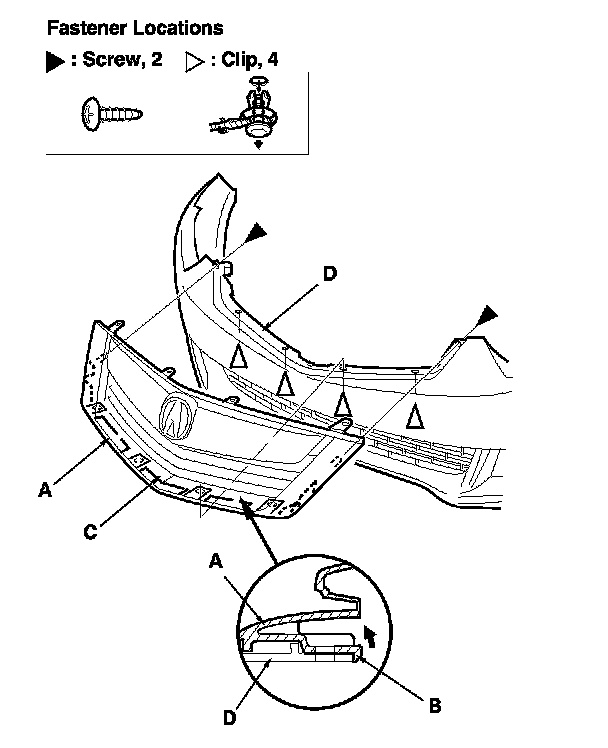 Fastener Locations

▶ : Screw, 2 ▷ : Clip, 4

D

A

C

A

D

B