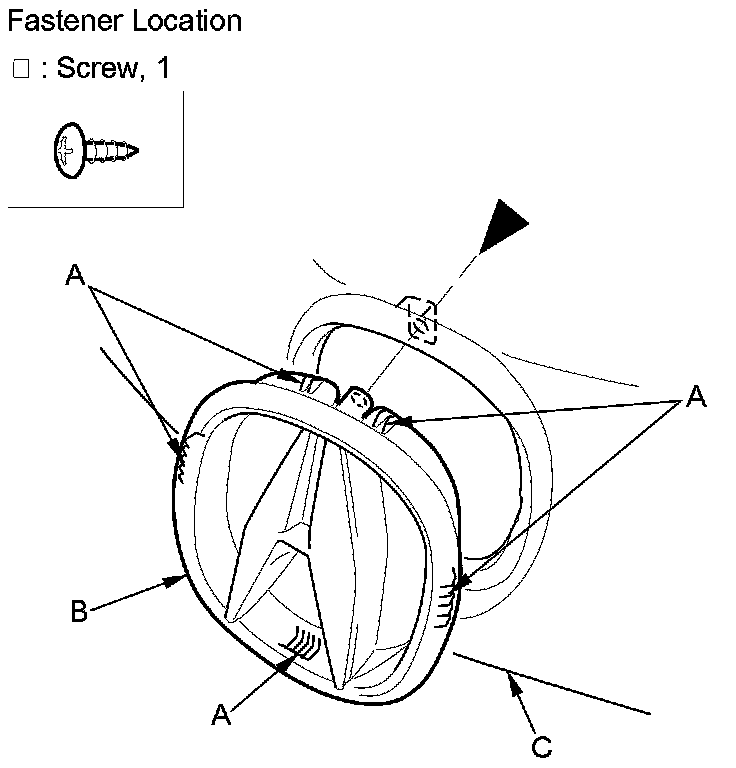 Fastener Location

□ : Screw, 1

A

A

B

A

C