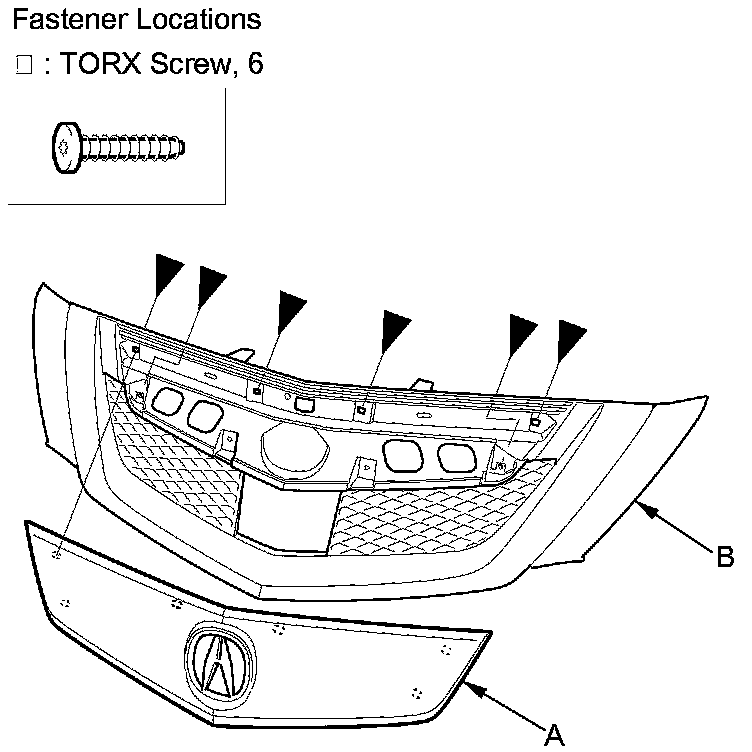 Fastener Locations

□ : TORX Screw, 6

B

A