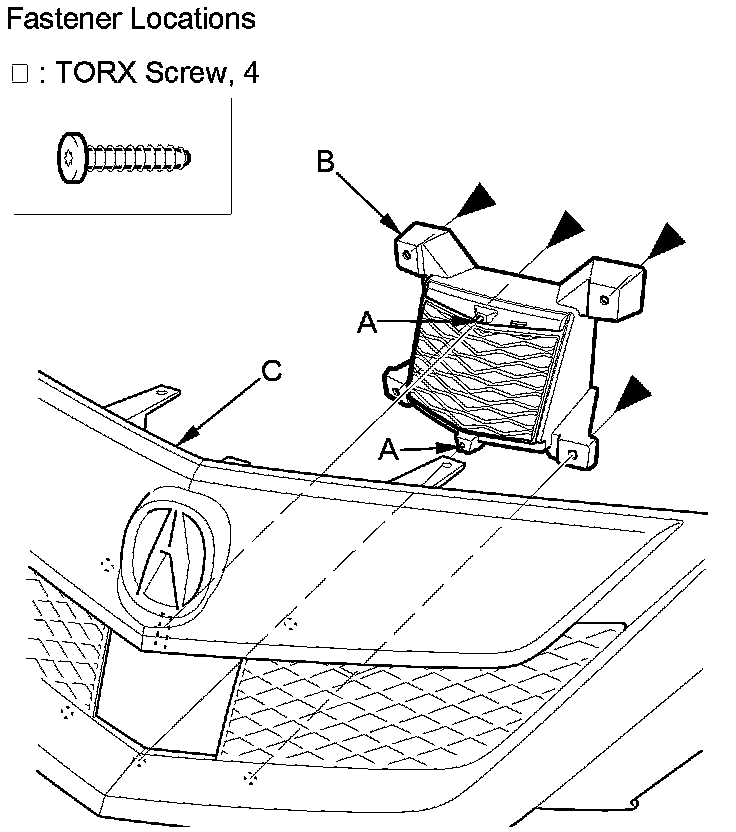 Fastener Locations

□ : TORX Screw, 4

B

A

C

A