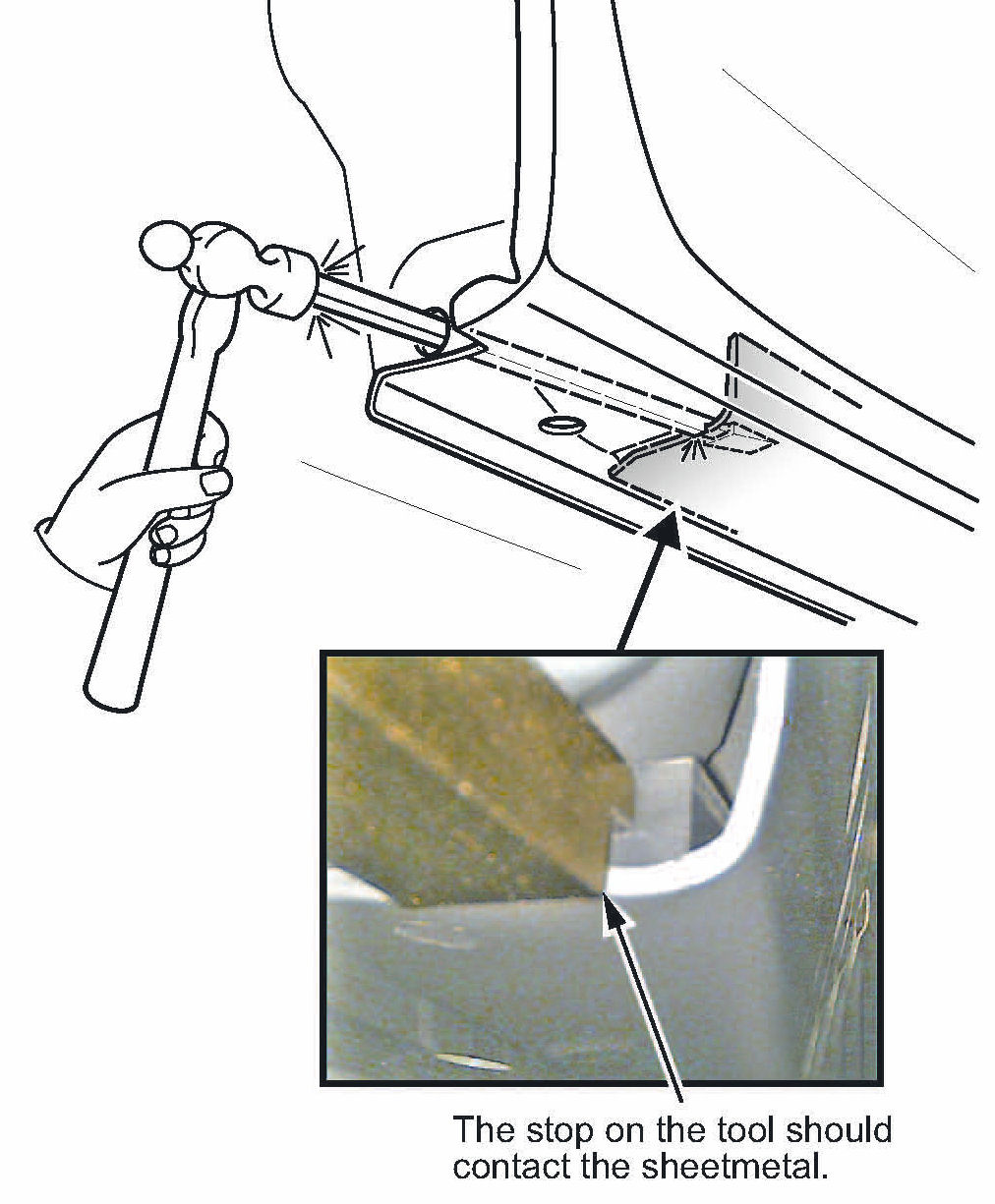 The stop on the tool should contact the sheetmetal.