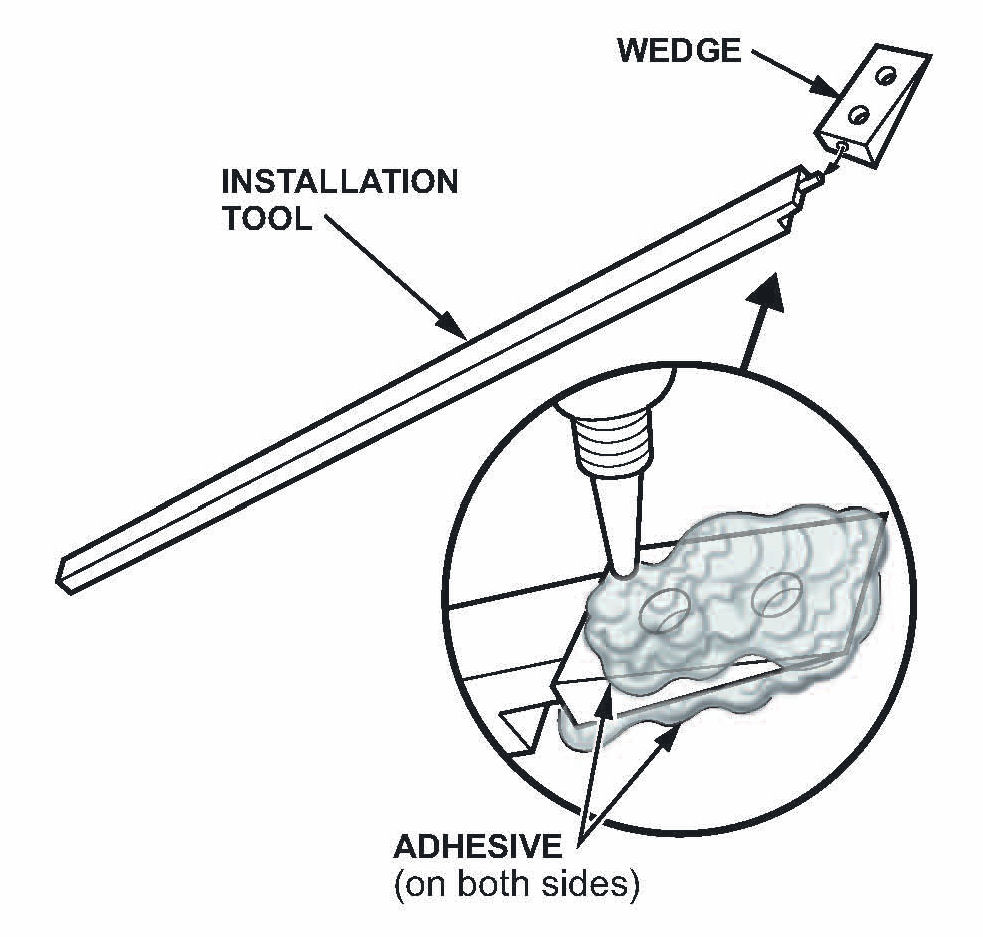 WEDGE

INSTALLATION TOOL

ADHESIVE (on both sides)