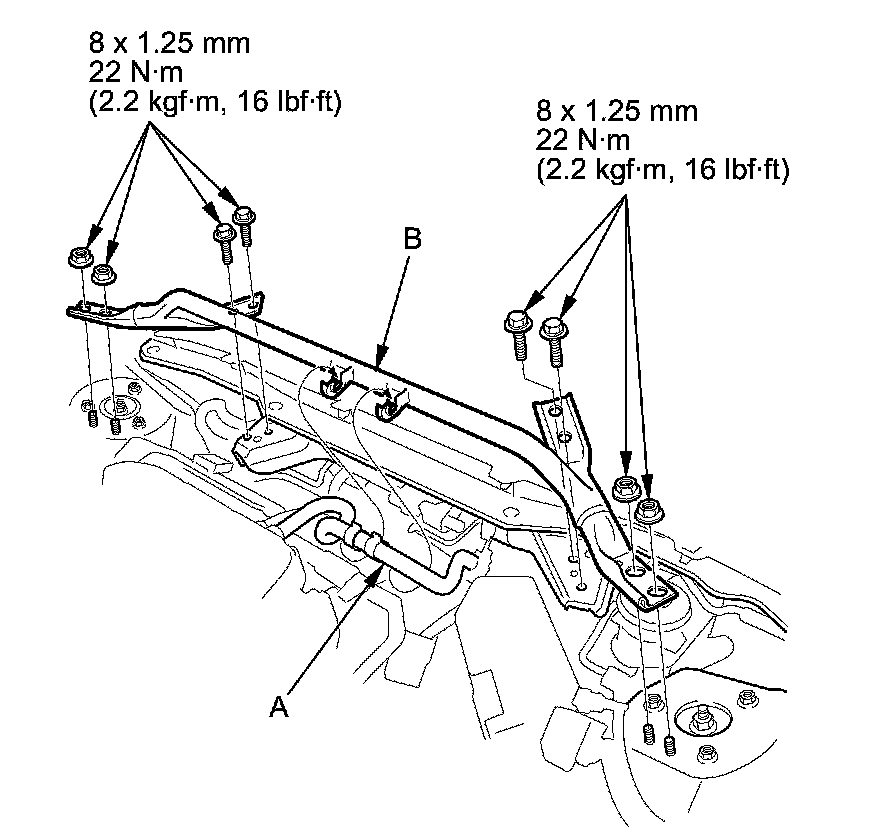 8 x 1.25 mm
22 N·m
(2.2 kgf·m, 16 lbf·ft)

8 x 1.25 mm
22 N·m
(2.2 kgf·m, 16 lbf·ft)

B

A