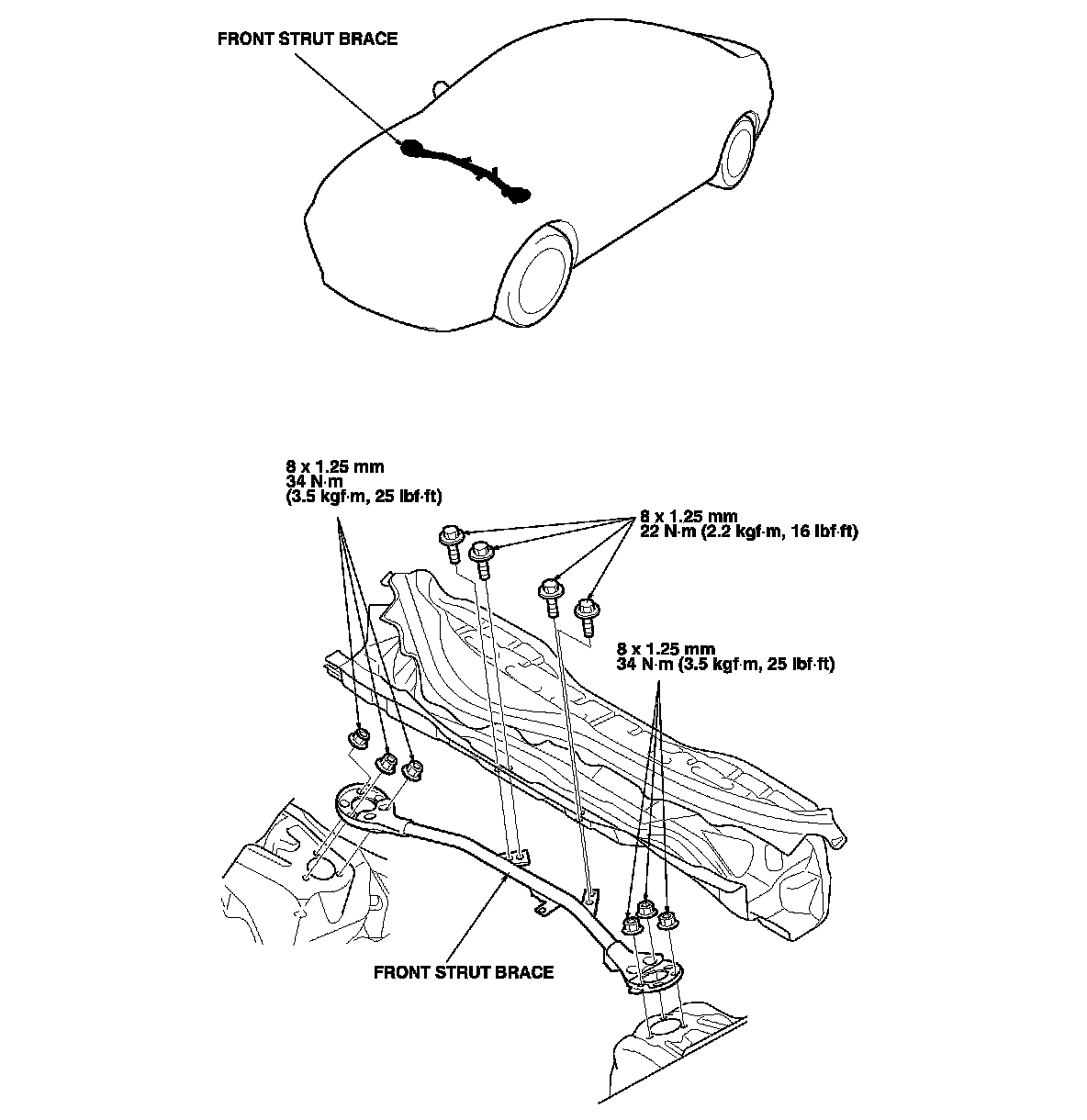 FRONT STRUT BRACE

8 x 1.25 mm
34 N·m
(3.5 kgf·m, 25 lbf·ft)

8 x 1.25 mm
22 N·m (2.2 kgf·m, 16 lbf·ft)

8 x 1.25 mm
34 N·m (3.5 kgf·m, 25 lbf·ft)

FRONT STRUT BRACE