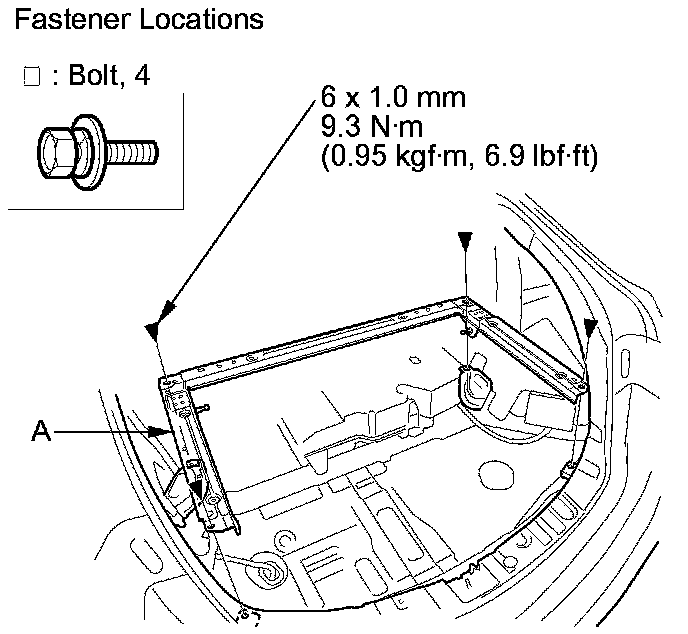 Fastener Locations

□ : Bolt, 4

6 x 1.0 mm
9.3 N·m
(0.95 kgf·m, 6.9 lbf·ft)

A