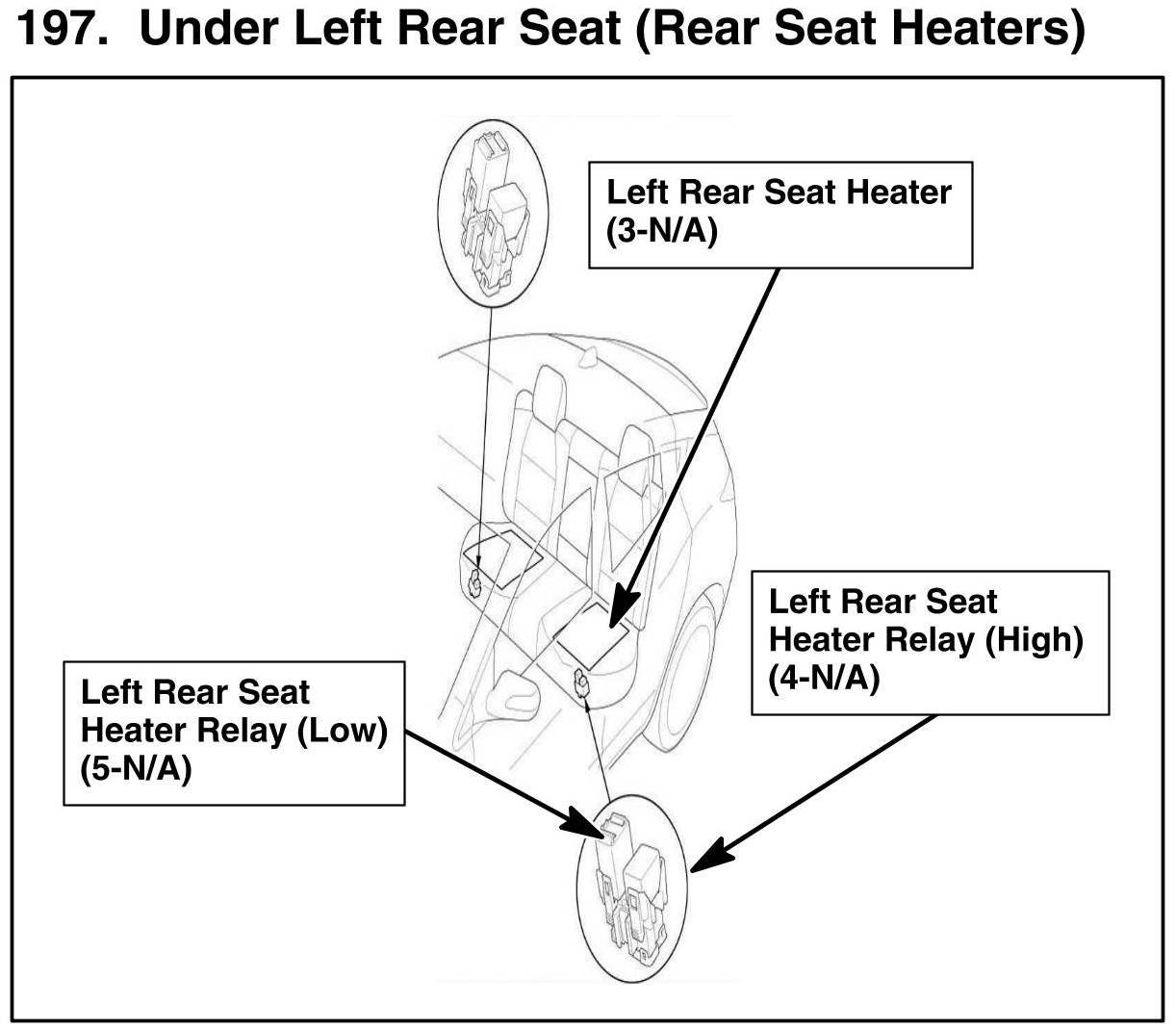 197. Under Left Rear Seat (Rear Seat Heaters)

Left Rear Seat Heater (3-N/A)

Left Rear Seat Heater Relay (High) (4-N/A)

Left Rear Seat Heater Relay (Low) (5-N/A)