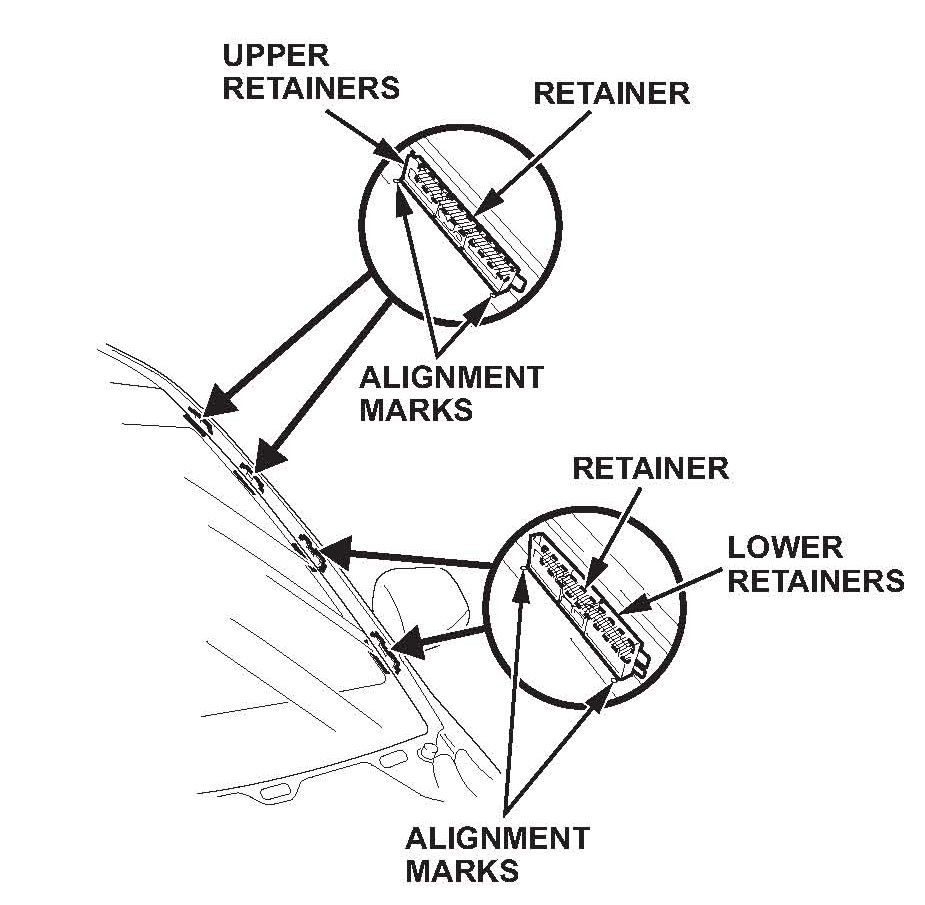 UPPER RETAINERS

RETAINER

ALIGNMENT MARKS

RETAINER

LOWER RETAINERS

ALIGNMENT MARKS