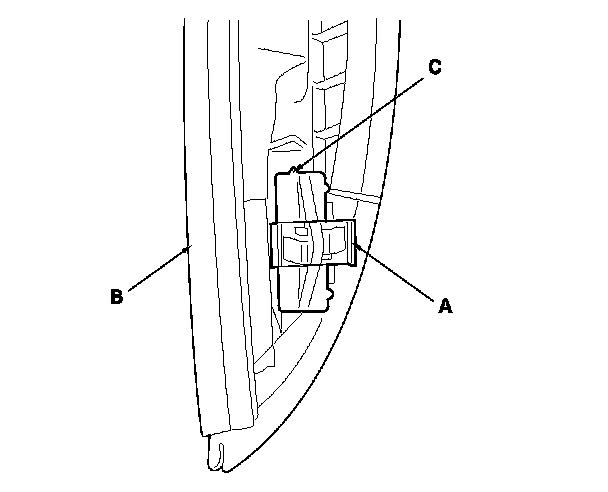 C
B
A