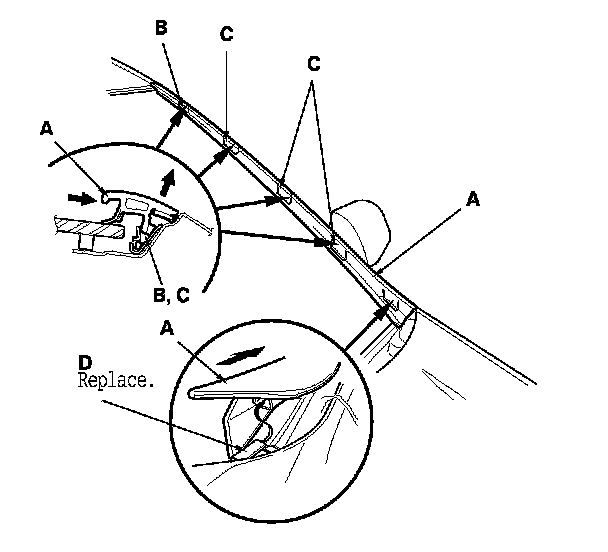 B
C
C
A
A
B, C
A
D
Replace.