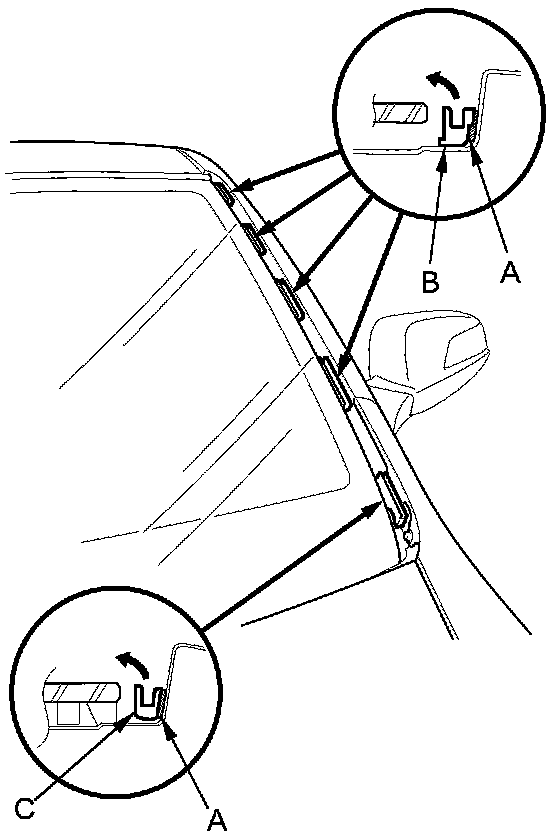 B
A
C
A